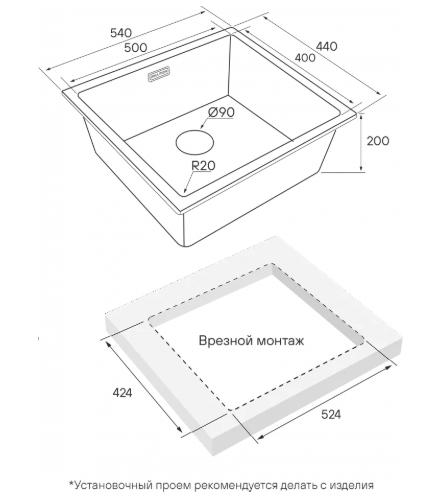 540
500
440
400
Ø90
200
R20

Врезной монтаж
424
524

*Установочный проем рекомендуется делать с изделия