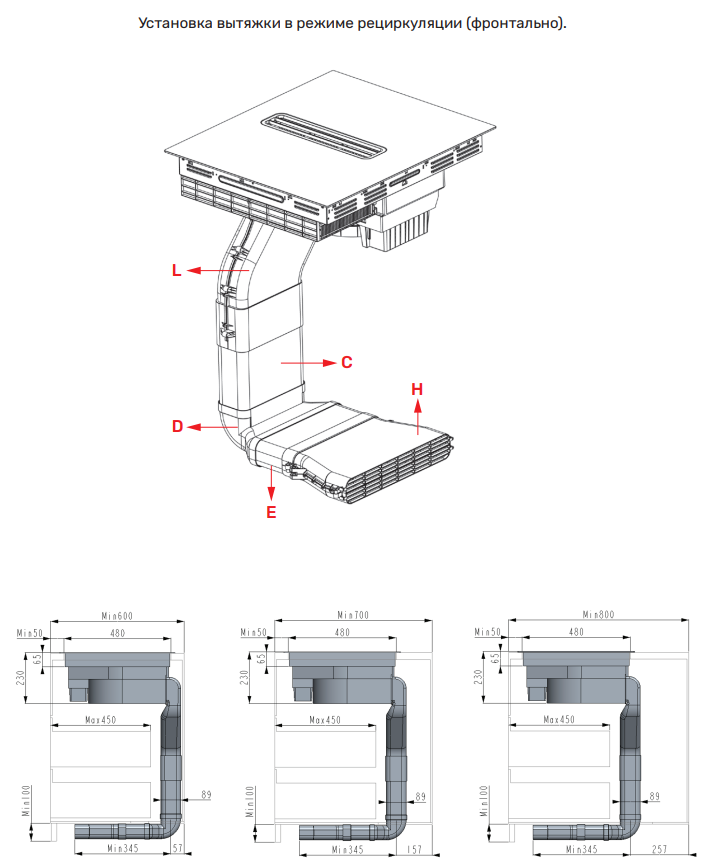 Установка вытяжки в режиме рециркуляции (фронтально).

L
C
H
D
E

Min600
Min50
480
65
230
Max450
Min100
89
Min345
57

Min700
Min50
480
65
230
Max450
Min100
89
Min345
157

Min800
Min50
480
65
230
Max450
Min100
89
Min345
257