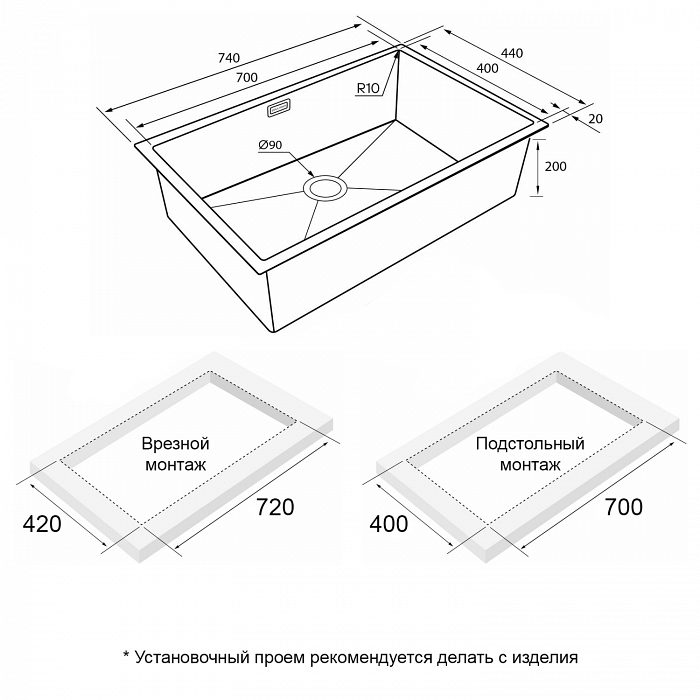 740
700
440
400
R10
20
Ø90
200

Врезной монтаж
420
720

Подстольный монтаж
400
700

* Установочный проем рекомендуется делать с изделия