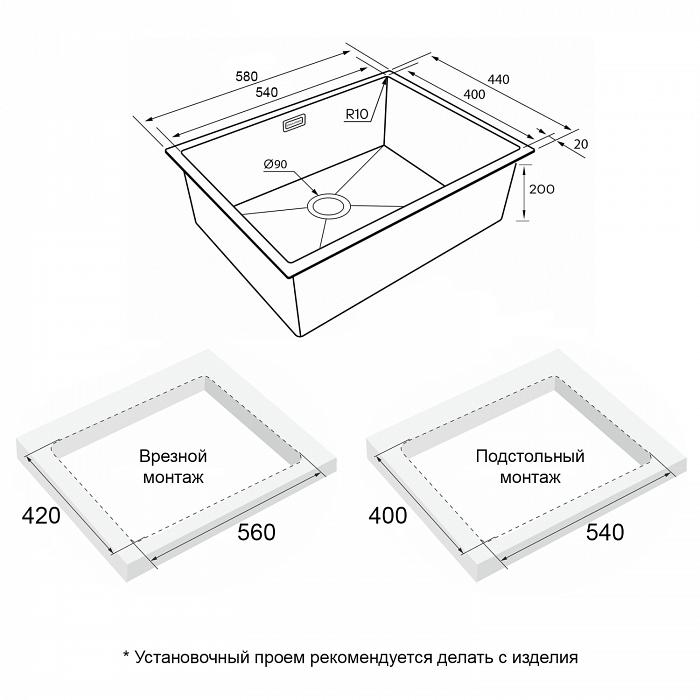 580
540
440
400
R10
20
Ø90
200

Врезной монтаж
420
560

Подстольный монтаж
400
540

* Установочный проем рекомендуется делать с изделия