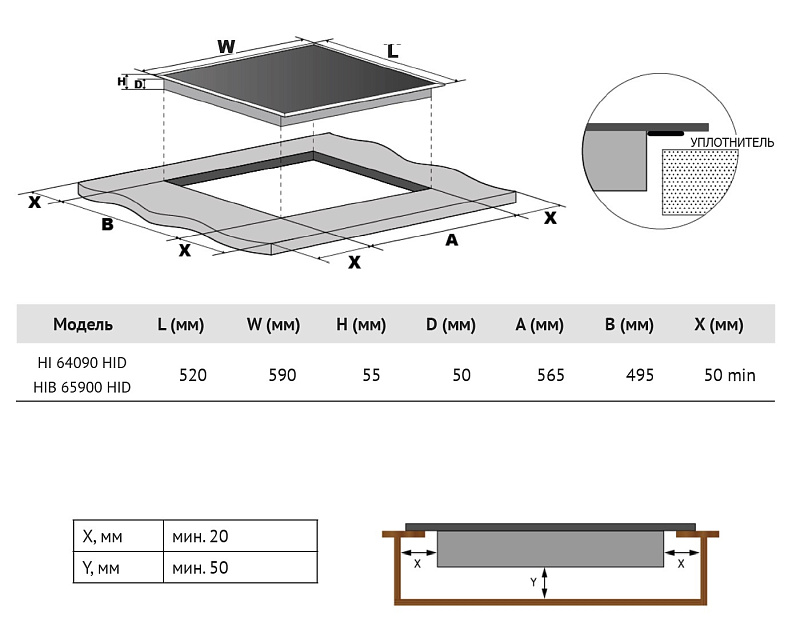 W
L
H
D
X
B
X
X
A
X

УПЛОТНИТЕЛЬ

| Модель | L (мм) | W (мм) | H (мм) | D (мм) | A (мм) | B (мм) | X (мм) |
|---|---|---|---|---|---|---|---|
| HI 64090 HID HIB 65900 HID | 520 | 590 | 55 | 50 | 565 | 495 | 50 min |

| X, мм | мин. 20 |
|---|---|
| Y, мм | мин. 50 |

X
X
Y