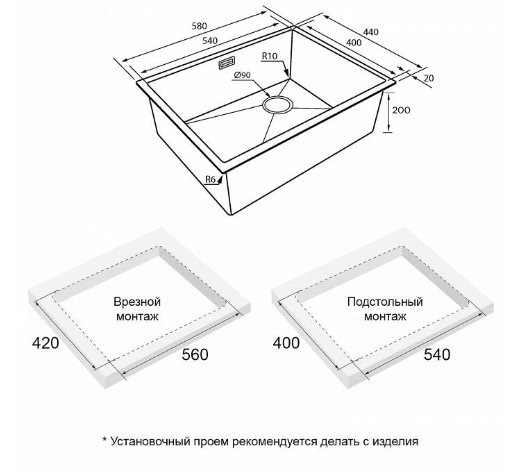 580
540
440
400
R10
Ø90
20
200
R6

Врезной монтаж
420
560

Подстольный монтаж
400
540

* Установочный проем рекомендуется делать с изделия