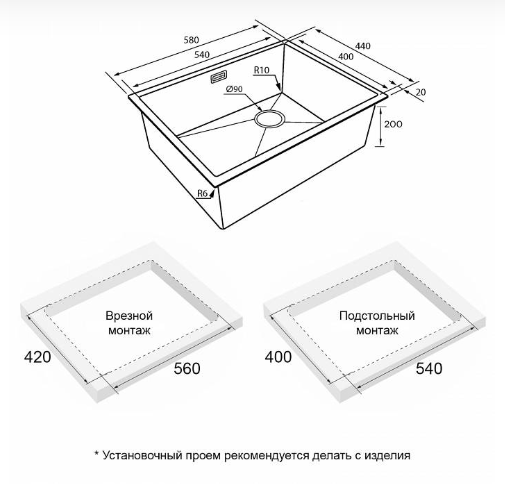 580
540
440
400
R10
Ø90
20
200
R6

Врезной монтаж
420
560

Подстольный монтаж
400
540

* Установочный проем рекомендуется делать с изделия