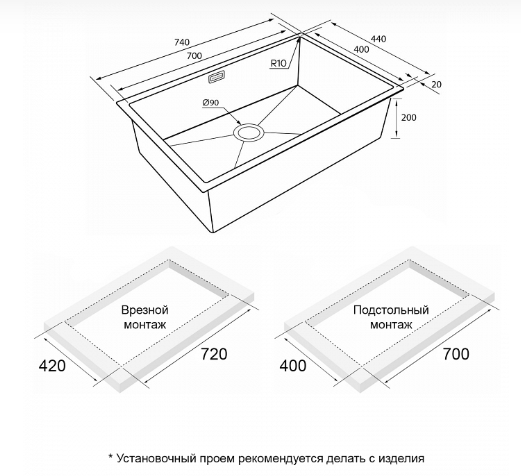 740
700
440
400
R10
20
Ø90
200

Врезной монтаж
420
720

Подстольный монтаж
400
700

* Установочный проем рекомендуется делать с изделия