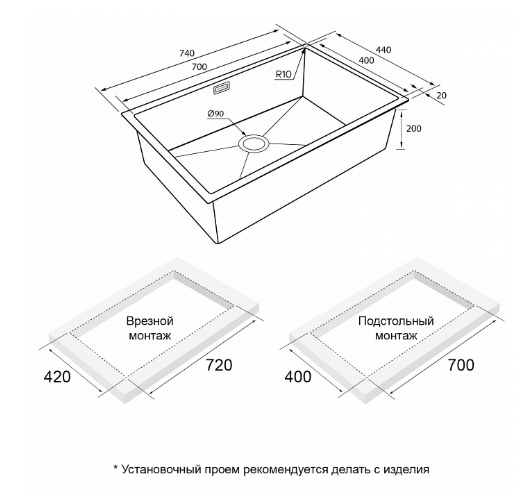 740
700
440
400
R10
20
Ø90
200

Врезной монтаж
420
720

Подстольный монтаж
400
700

* Установочный проем рекомендуется делать с изделия