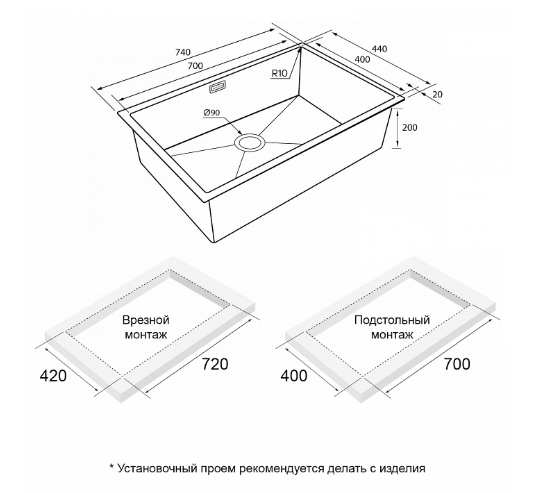 740
700
440
400
R10
20
Ø90
200

Врезной монтаж
420
720

Подстольный монтаж
400
700

* Установочный проем рекомендуется делать с изделия