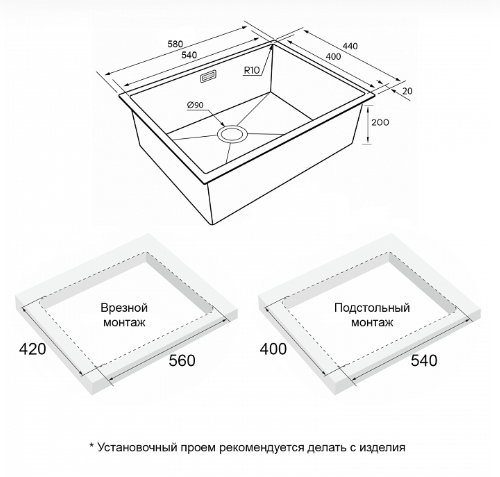 580
540
440
400
R10
20
Ø90
200

Врезной монтаж
420
560

Подстольный монтаж
400
540

* Установочный проем рекомендуется делать с изделия