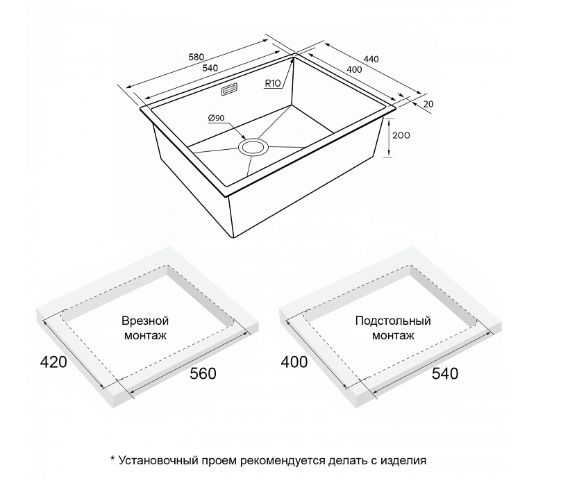 580
540
440
400
R10
20
Ø90
200

Врезной монтаж
420
560

Подстольный монтаж
400
540

* Установочный проем рекомендуется делать с изделия