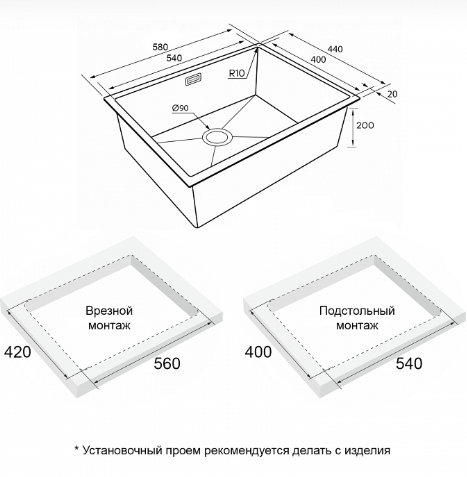 580
540
440
400
R10
20
Ø90
200

Врезной монтаж
420
560

Подстольный монтаж
400
540

* Установочный проем рекомендуется делать с изделия