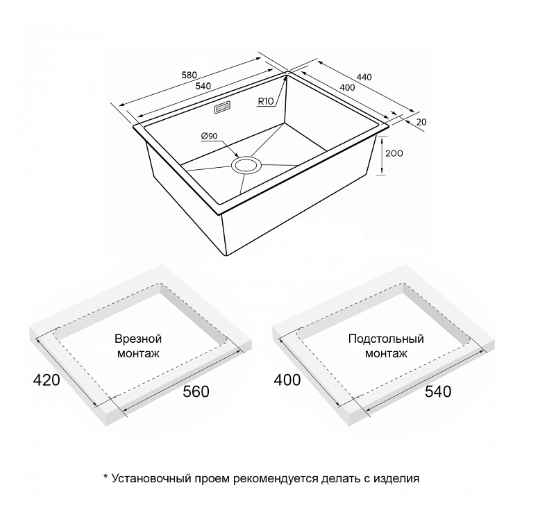 580
540
440
400
R10
20
Ø90
200

Врезной монтаж
420
560

Подстольный монтаж
400
540

* Установочный проем рекомендуется делать с изделия