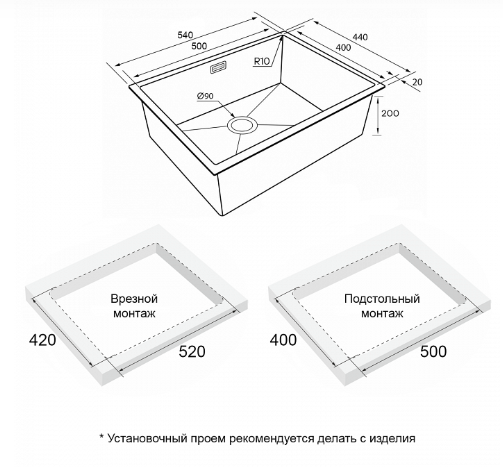 540
500
440
400
R10
20
Ø90
200

Врезной монтаж
420
520

Подстольный монтаж
400
500

* Установочный проем рекомендуется делать с изделия