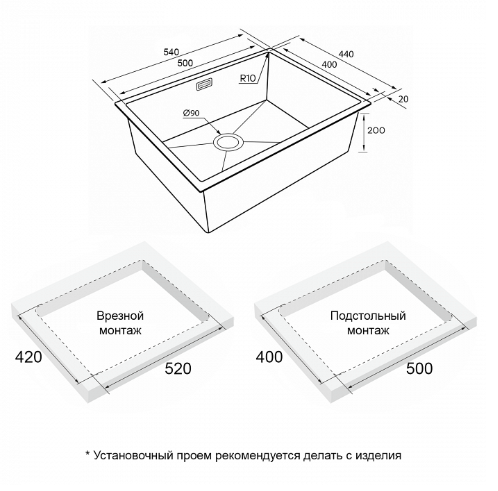 540
500
440
400
R10
20
Ø90
200

Врезной монтаж
420
520

Подстольный монтаж
400
500

* Установочный проем рекомендуется делать с изделия