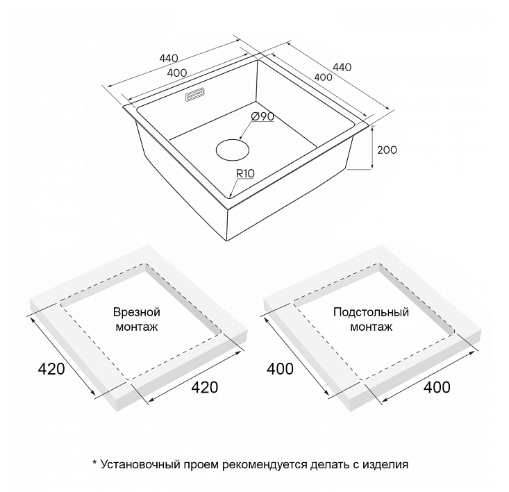 440
400
440
400
Ø90
200
R10

Врезной монтаж
420
420

Подстольный монтаж
400
400

* Установочный проем рекомендуется делать с изделия