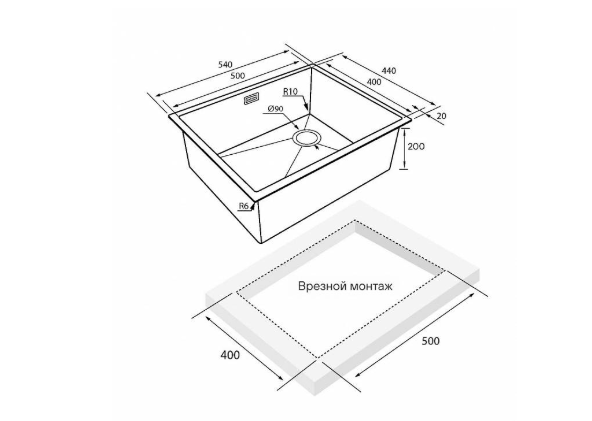 540
500
440
400
R10
Ø90
20
200
R6
Врезной монтаж
400
500