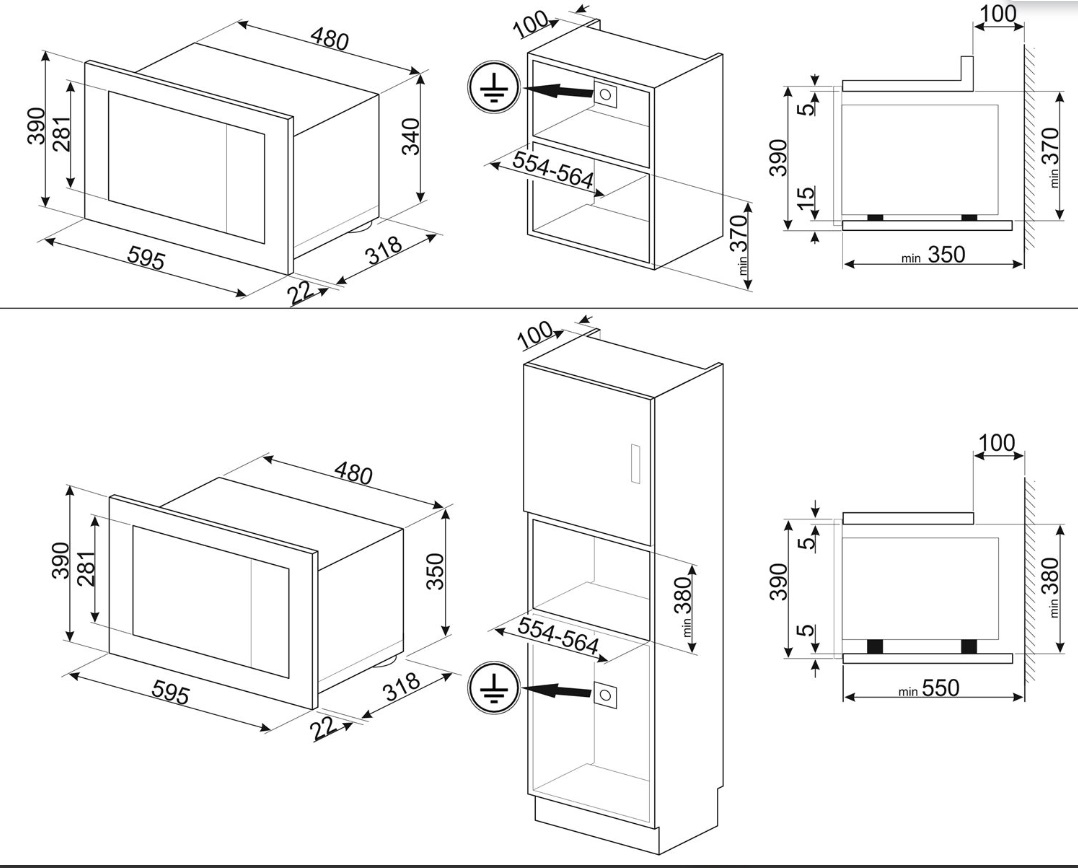 480
390
281
340
595
318
22
100
554-564
min 370
100
5
390
15
min 370
min 350
100
480
390
281
350
595
318
22
min 380
554-564
100
5
390
5
min 380
min 550