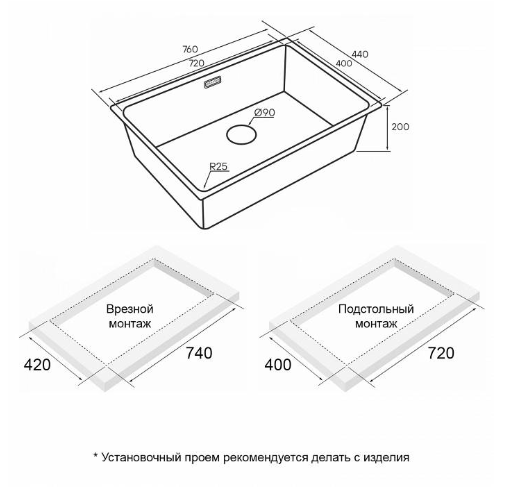 760
720
440
400
Ø90
200
R25

Врезной монтаж
420
740

Подстольный монтаж
400
720

* Установочный проем рекомендуется делать с изделия