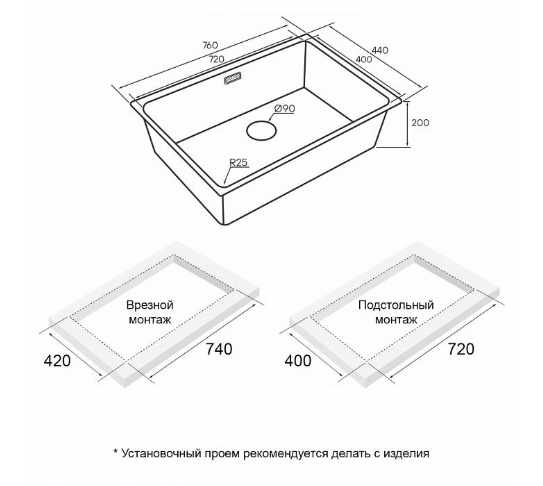 760
720
440
400
Ø90
200
R25

Врезной монтаж
420
740

Подстольный монтаж
400
720

* Установочный проем рекомендуется делать с изделия