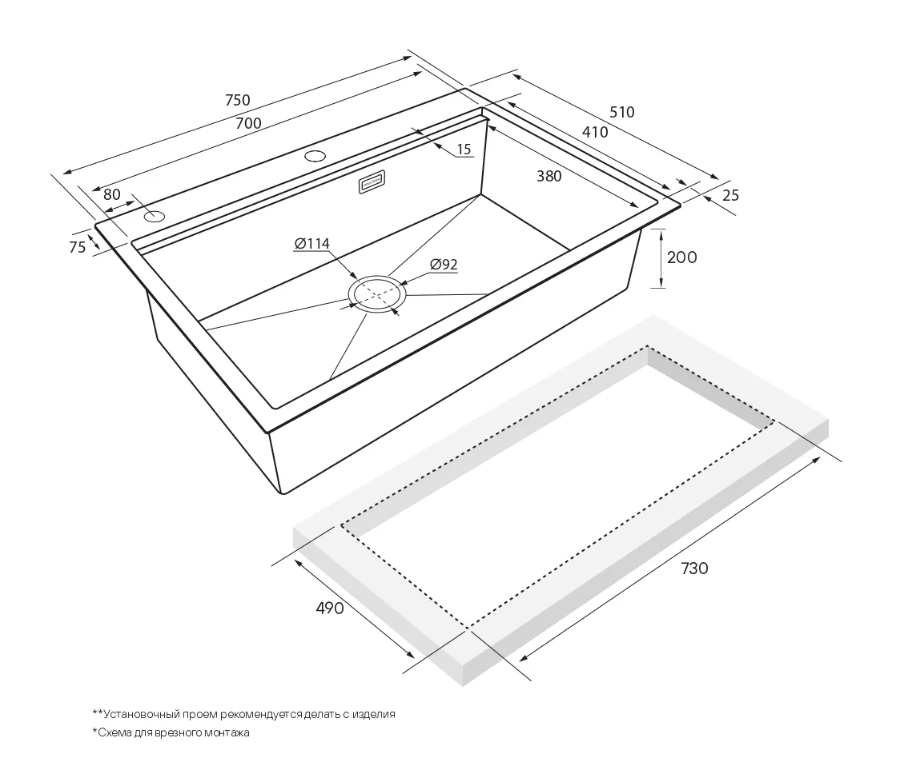 750
700
510
410
15
380
80
25
75
Ø114
Ø92
200
730
490

**Установочный проем рекомендуется делать с изделия
*Схема для врезного монтажа