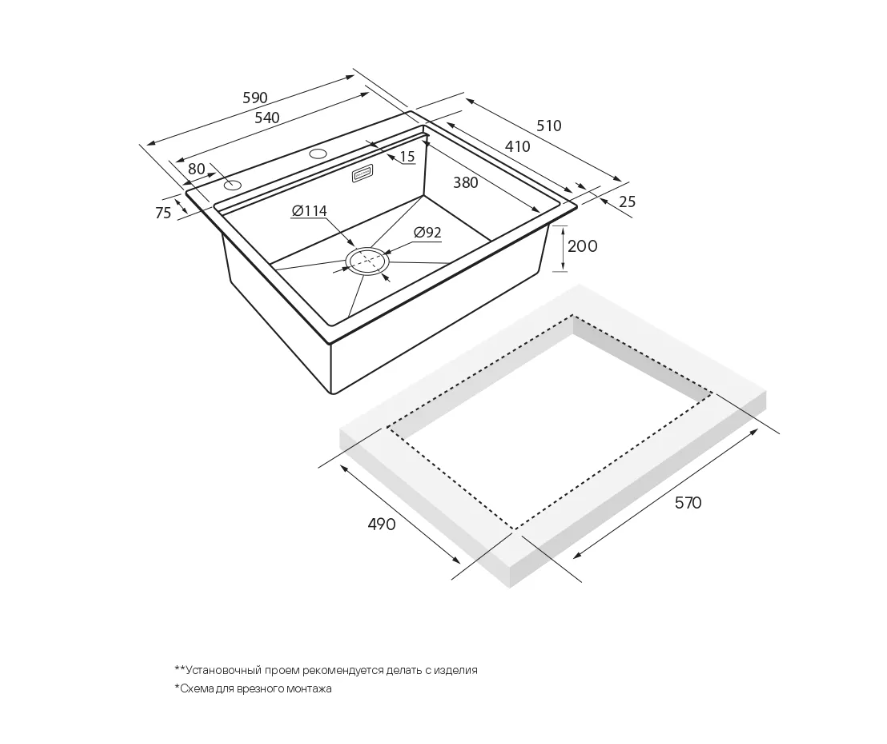 590
540
510
410
80
15
380
75
25
Ø114
Ø92
200
490
570

**Установочный проем рекомендуется делать с изделия
*Схема для врезного монтажа