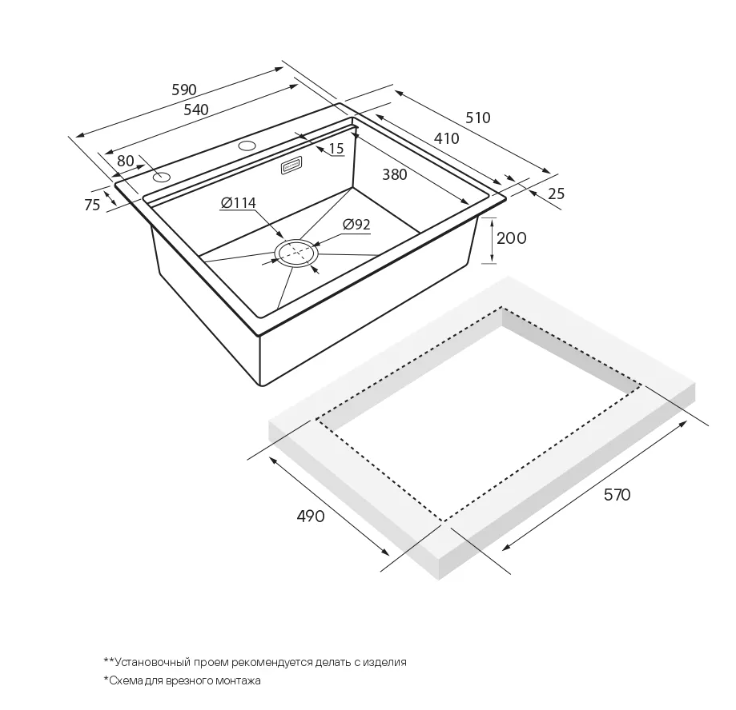 590
540
510
410
80
15
380
75
25
Ø114
Ø92
200
490
570

**Установочный проем рекомендуется делать с изделия
*Схема для врезного монтажа