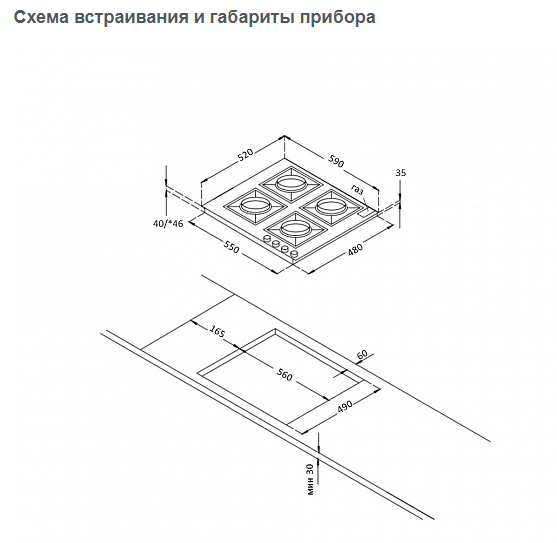 Схема встраивания и габариты прибора

520
590
35
газ
40/*46
550
480
165
60
560
490
мин 30