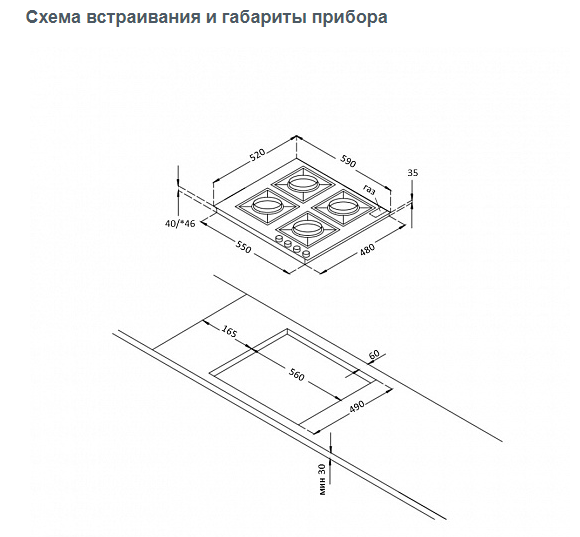 Схема встраивания и габариты прибора

520
590
35
газ
40/*46
550
480
165
60
560
490
мин 30