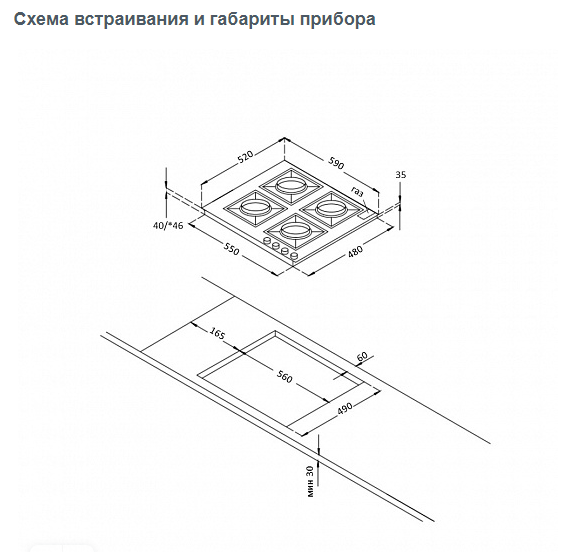 Схема встраивания и габариты прибора

520

590

35

газ

40/*46

550

480

165

60

560

490

мин 30