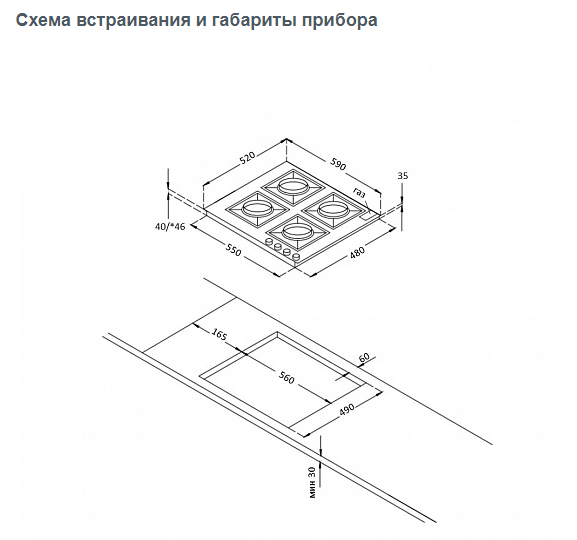 Схема встраивания и габариты прибора

520

590

35

газ

40/*46

550

480

165

60

560

490

мин 30