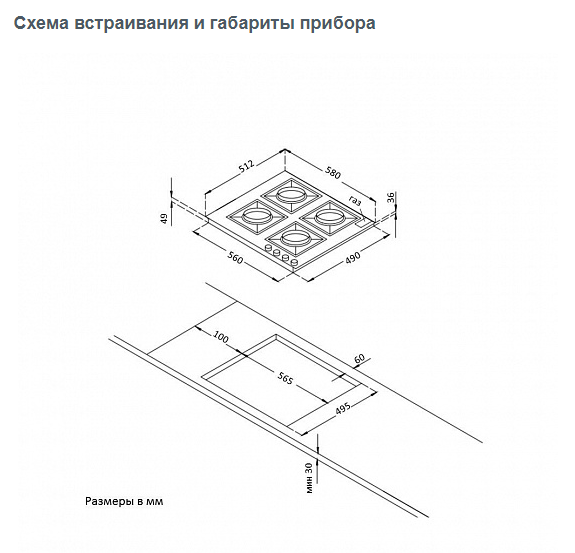 Схема встраивания и габариты прибора

512
580
газ
36
49
560
490
100
60
565
495
мин 30

Размеры в мм