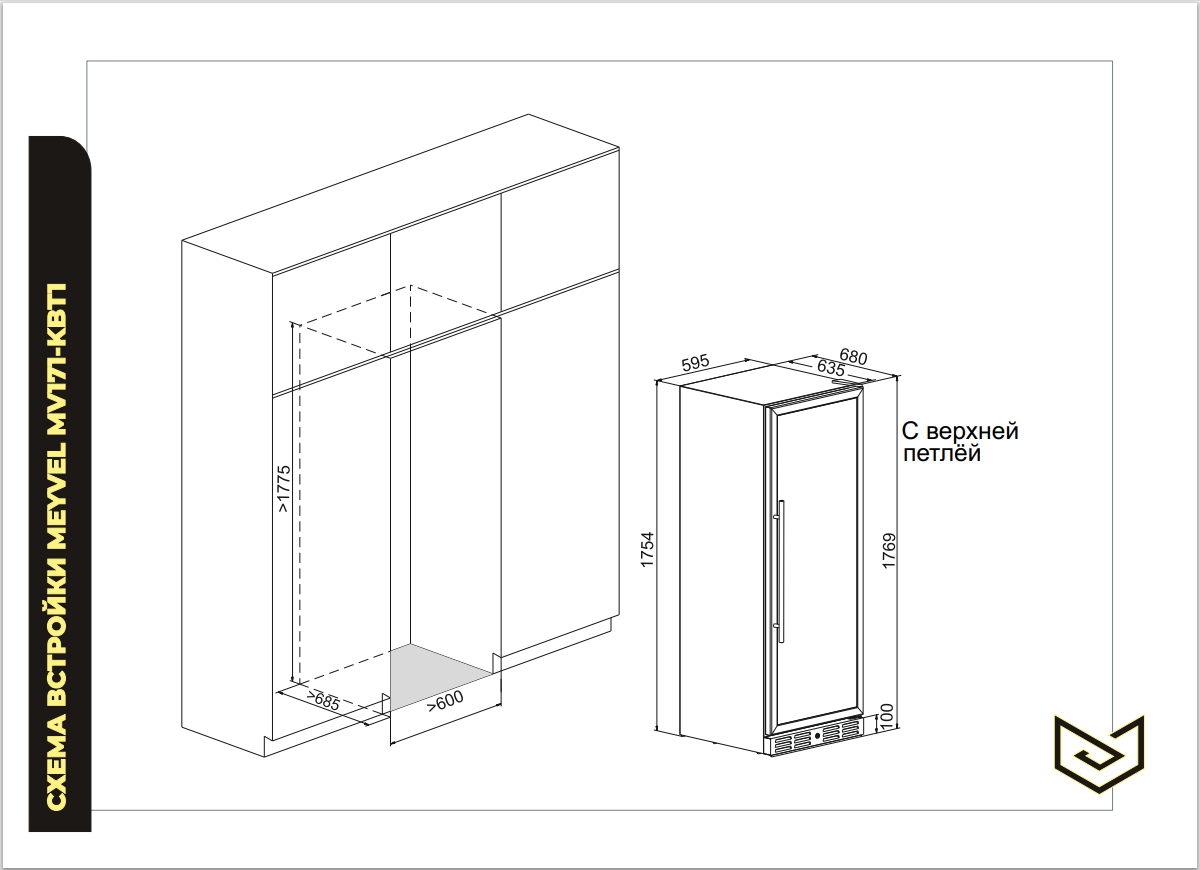 СХЕМА ВСТРОЙКИ MEYVEL MV171-KBT1

>1775

>685

>600

595

680

635

С верхней петлёй

1754

1769

100