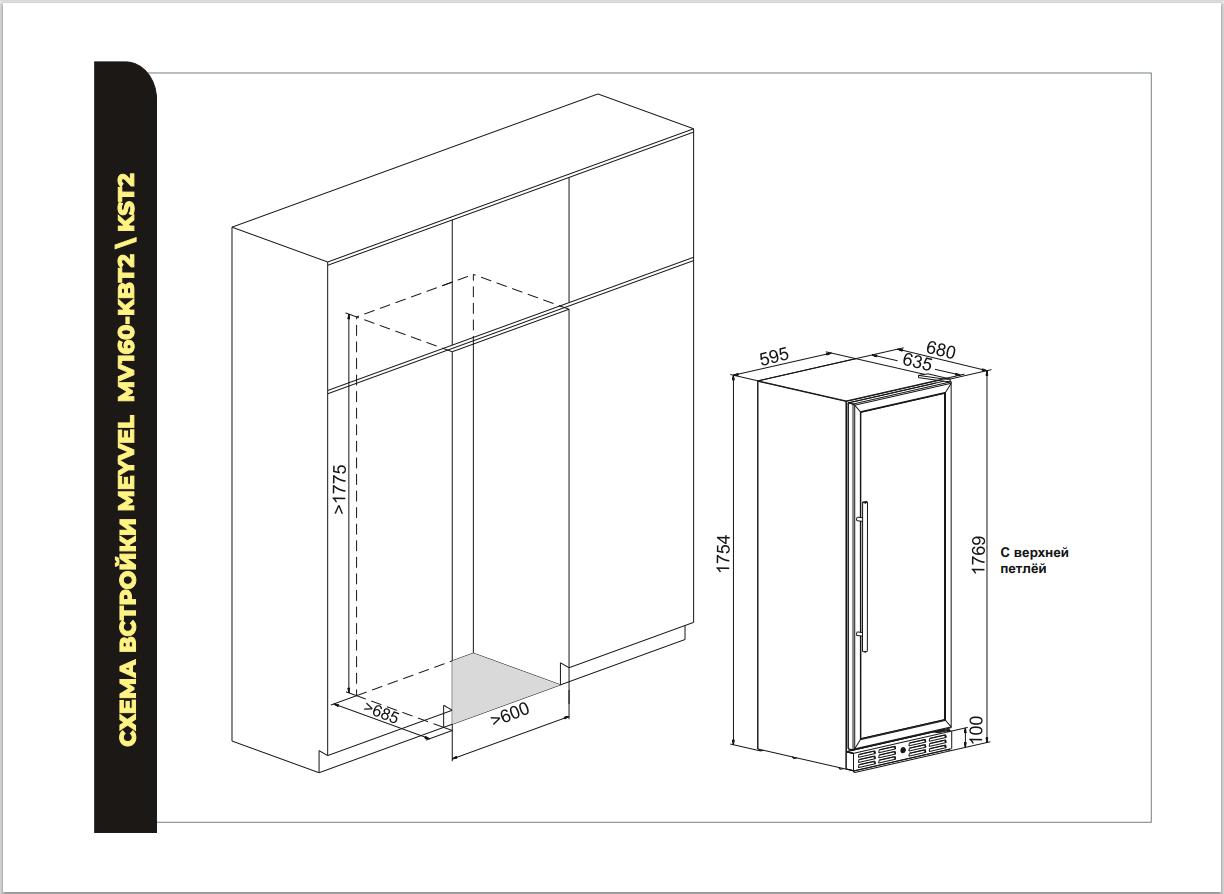 СХЕМА ВСТРОЙКИ MEYVEL MV160-KBT2 \ KST2

>1775

>685

>600

595

680

635

1754

1769

С верхней петлёй

100