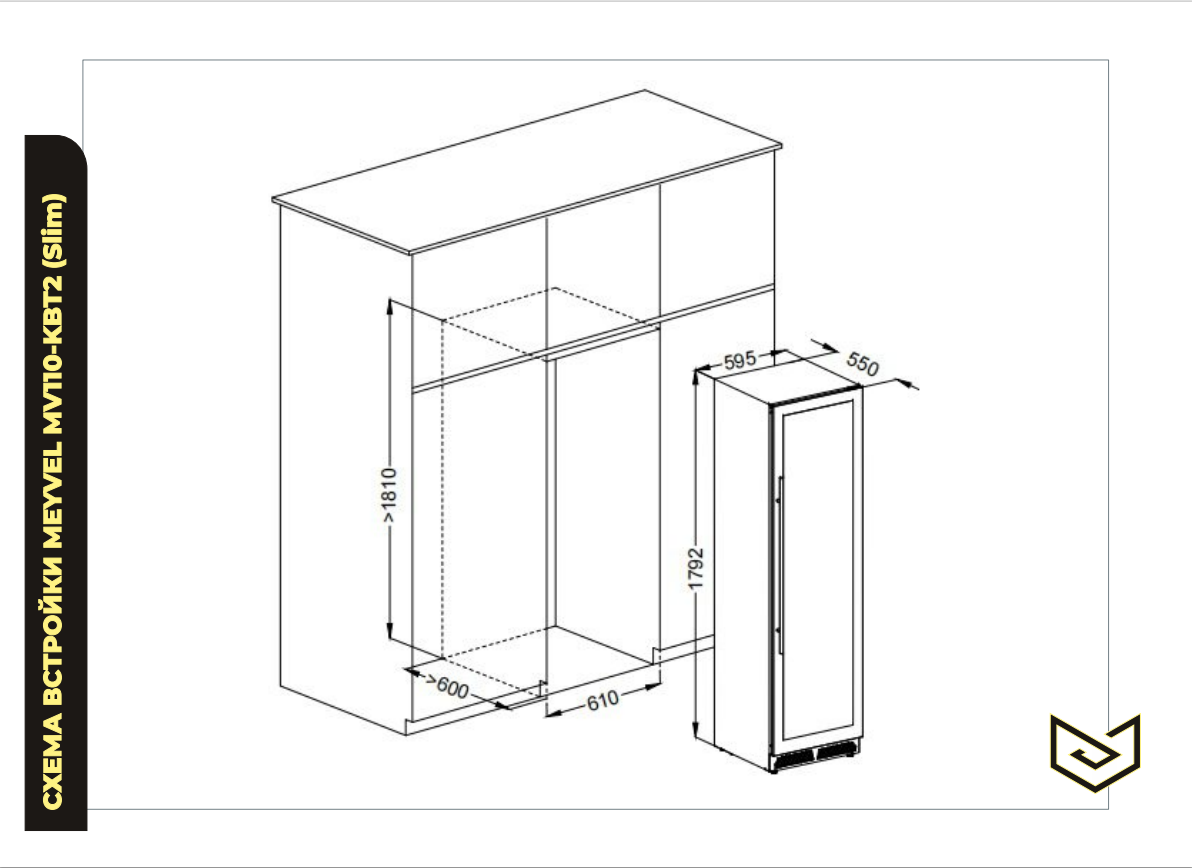 СХЕМА ВСТРОЙКИ MEYVEL MV110-KBT2 (Slim)

>1810

>600

610

595

550

1792