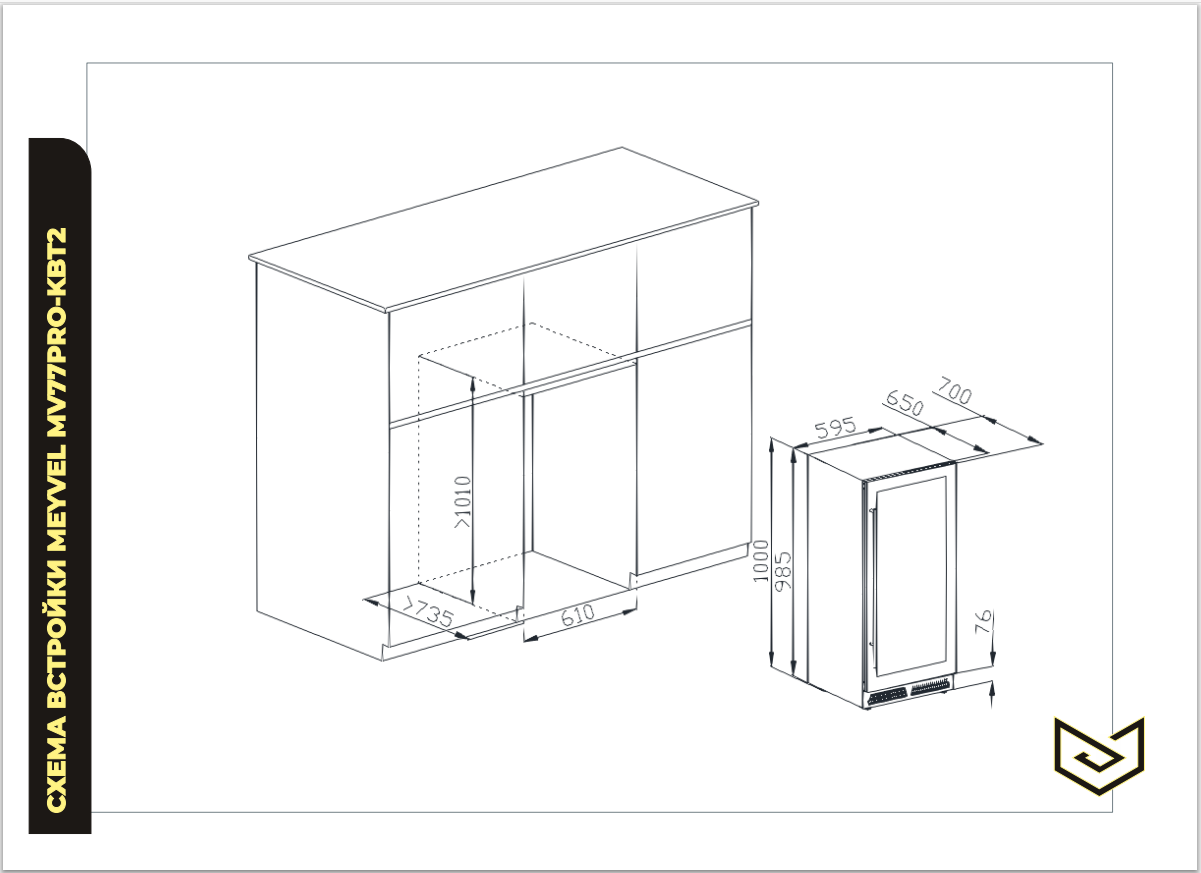 СХЕМА ВСТРОЙКИ MEYVEL MV77PRO-KBT2

>1010

>735

610

595

650

700

1000

985

76