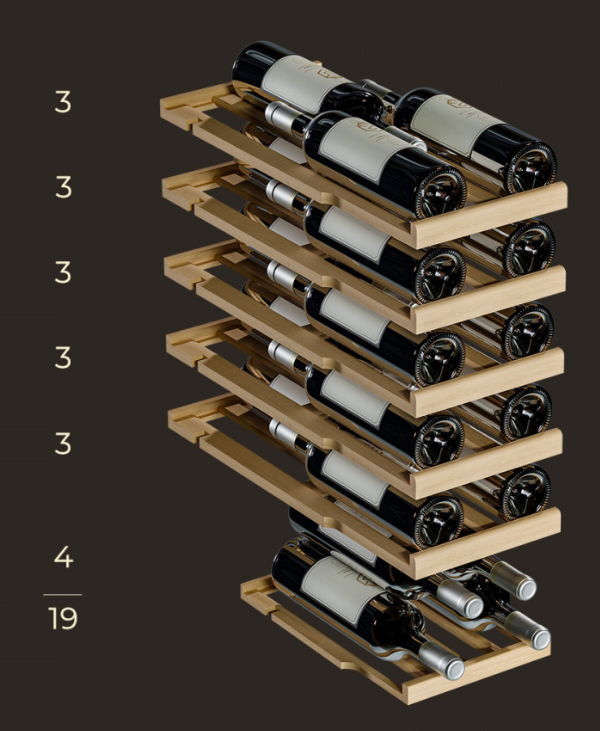 3

3

3

3

3

4

19