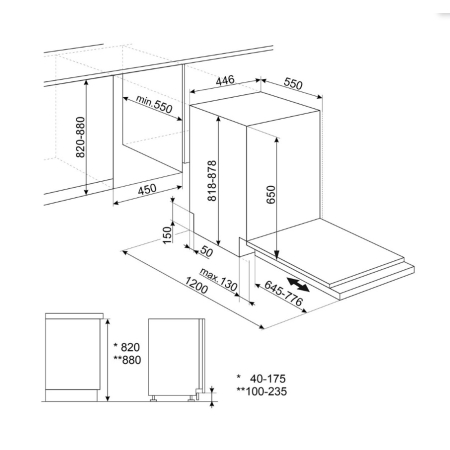 446
550
min.550
820-880
818-878
650
450
150
50
max.130
1200
645-776
* 820
**880
* 40-175
**100-235