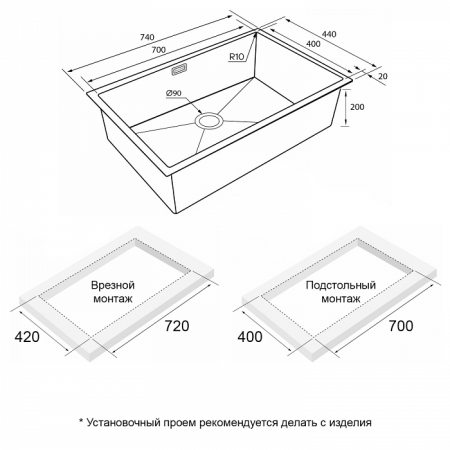 740
700
440
400
R10
20
Ø90
200

Врезной монтаж
420
720

Подстольный монтаж
400
700

* Установочный проем рекомендуется делать с изделия