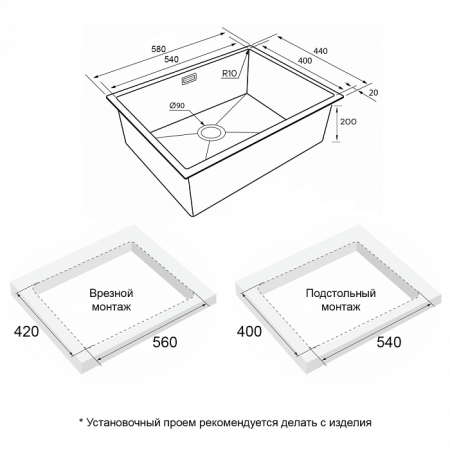 580
540
440
400
R10
20
Ø90
200

Врезной монтаж
420
560

Подстольный монтаж
400
540

* Установочный проем рекомендуется делать с изделия