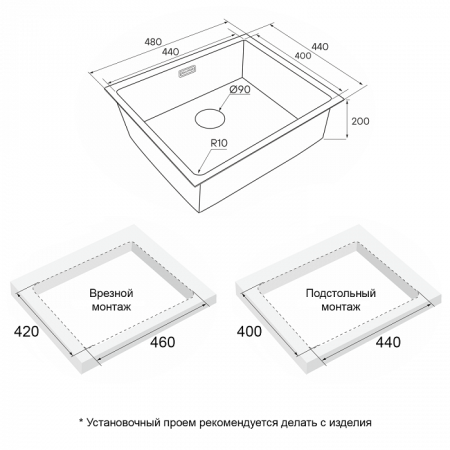 480
440
440
400
Ø90
200
R10

Врезной монтаж
420
460

Подстольный монтаж
400
440

* Установочный проем рекомендуется делать с изделия