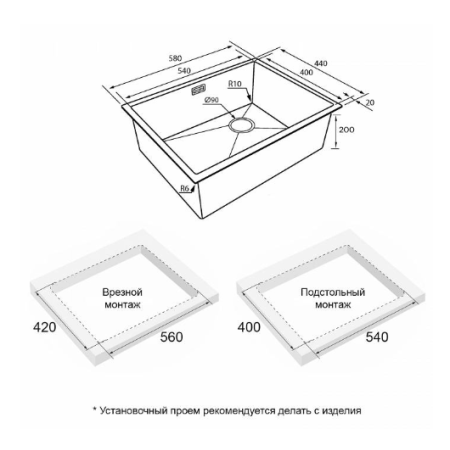 580
540
440
400
R10
Ø90
20
200
R6

Врезной монтаж
420
560

Подстольный монтаж
400
540

* Установочный проем рекомендуется делать с изделия