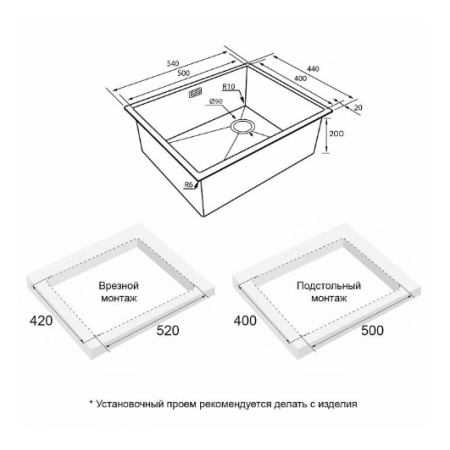 540
500
440
400
R10
Ø90
20
200
R6

Врезной монтаж
420
520

Подстольный монтаж
400
500

* Установочный проем рекомендуется делать с изделия