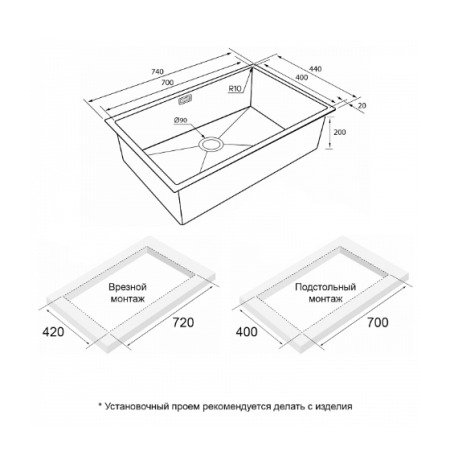 740
700
440
400
R10
20
Ø90
200

Врезной монтаж
420
720

Подстольный монтаж
400
700

* Установочный проем рекомендуется делать с изделия