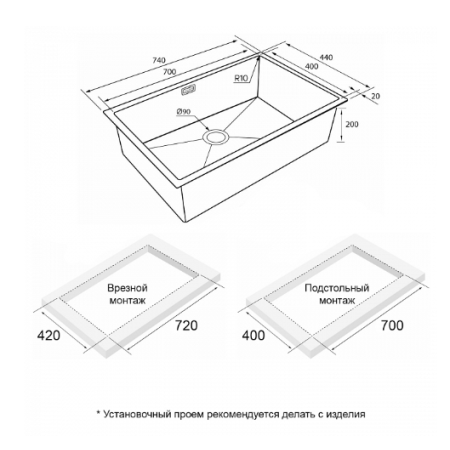 740
700
440
400
R10
20
Ø90
200

Врезной монтаж
420
720

Подстольный монтаж
400
700

* Установочный проем рекомендуется делать с изделия