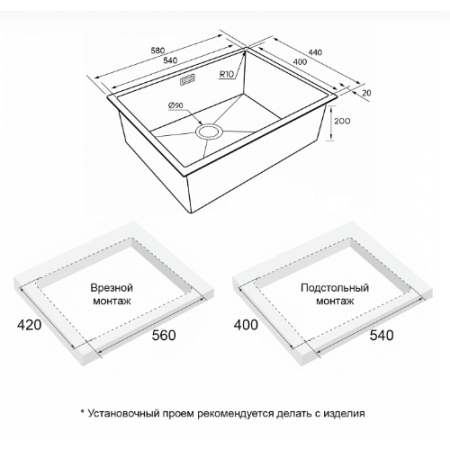 580
540
440
400
R10
20
Ø90
200

Врезной монтаж
420
560

Подстольный монтаж
400
540

* Установочный проем рекомендуется делать с изделия