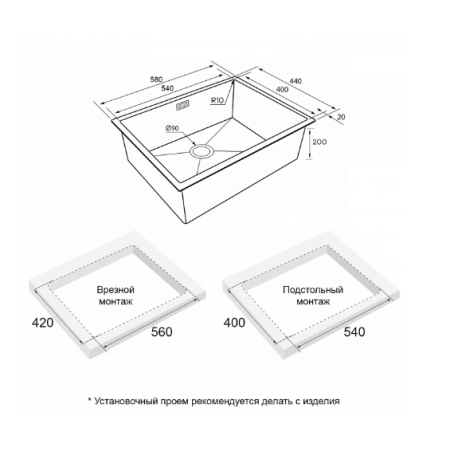 580
540
440
400
R10
20
Ø90
200

Врезной монтаж
420
560

Подстольный монтаж
400
540

* Установочный проем рекомендуется делать с изделия