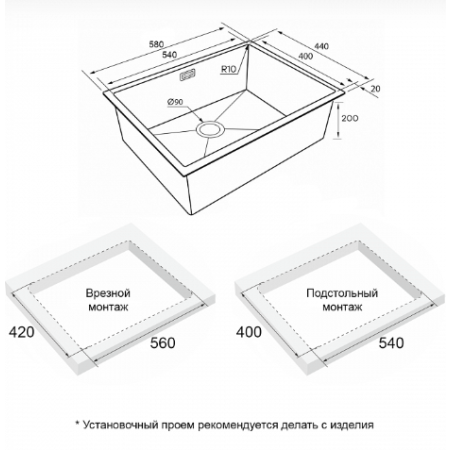 580
540
440
400
R10
20
Ø90
200

Врезной монтаж
420
560

Подстольный монтаж
400
540

* Установочный проем рекомендуется делать с изделия