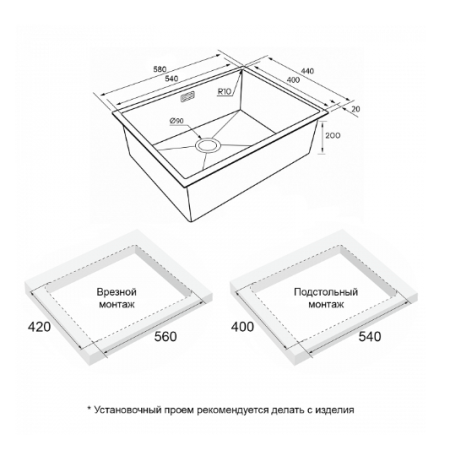 580
540
440
400
R10
20
Ø90
200

Врезной монтаж
420
560

Подстольный монтаж
400
540

* Установочный проем рекомендуется делать с изделия