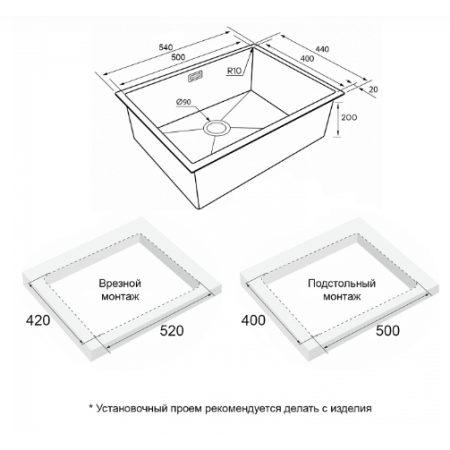 540
500
440
400
R10
20
Ø90
200

Врезной монтаж
420
520

Подстольный монтаж
400
500

* Установочный проем рекомендуется делать с изделия