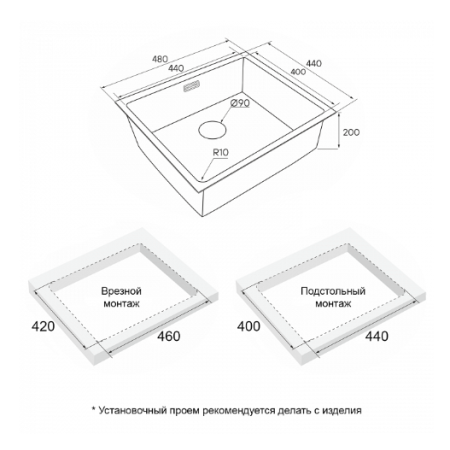 480
440
440
400
Ø90
200
R10

Врезной монтаж
420
460

Подстольный монтаж
400
440

* Установочный проем рекомендуется делать с изделия