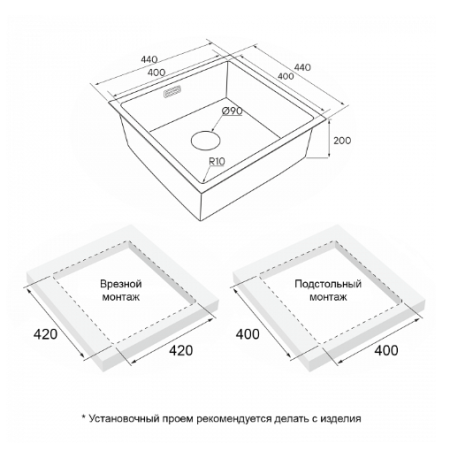 440
400
440
400
Ø90
200
R10

Врезной монтаж
420
420

Подстольный монтаж
400
400

* Установочный проем рекомендуется делать с изделия