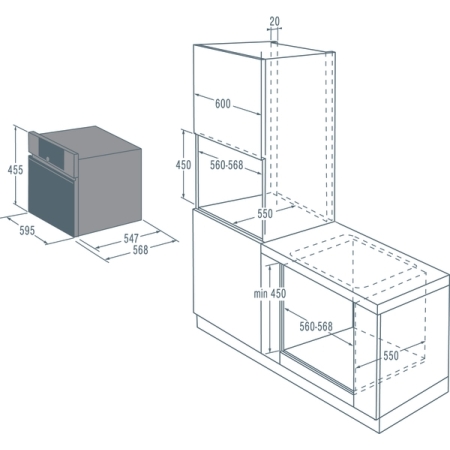 455
595
547
568
20
600
450
560-568
550
min 450
560-568
550